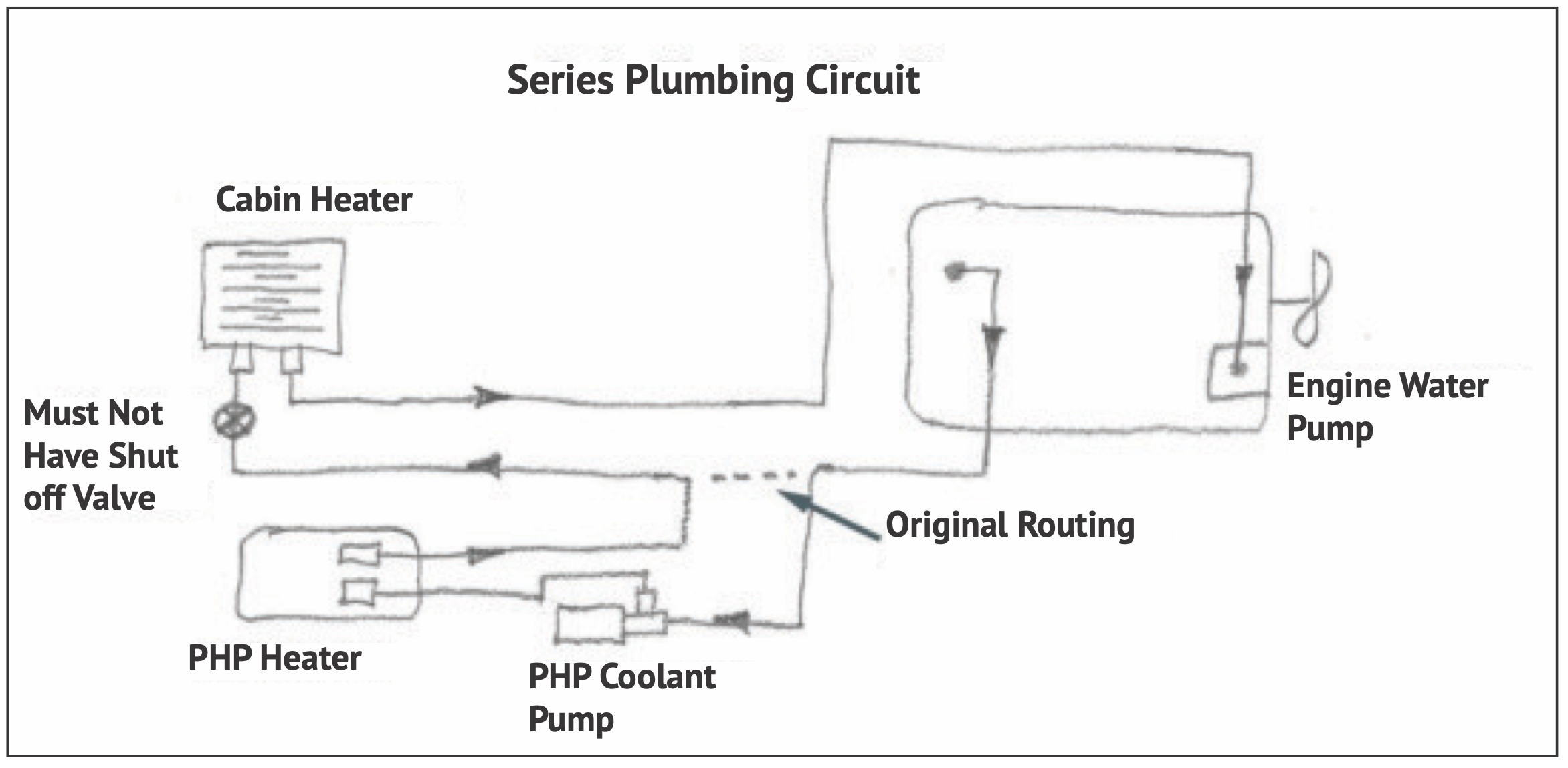 Series Plumbing Circuit

Cabin Heater

Must Not Have Shut off Valve

Engine Water Pump

Original Routing

PHP Heater

PHP Coolant Pump